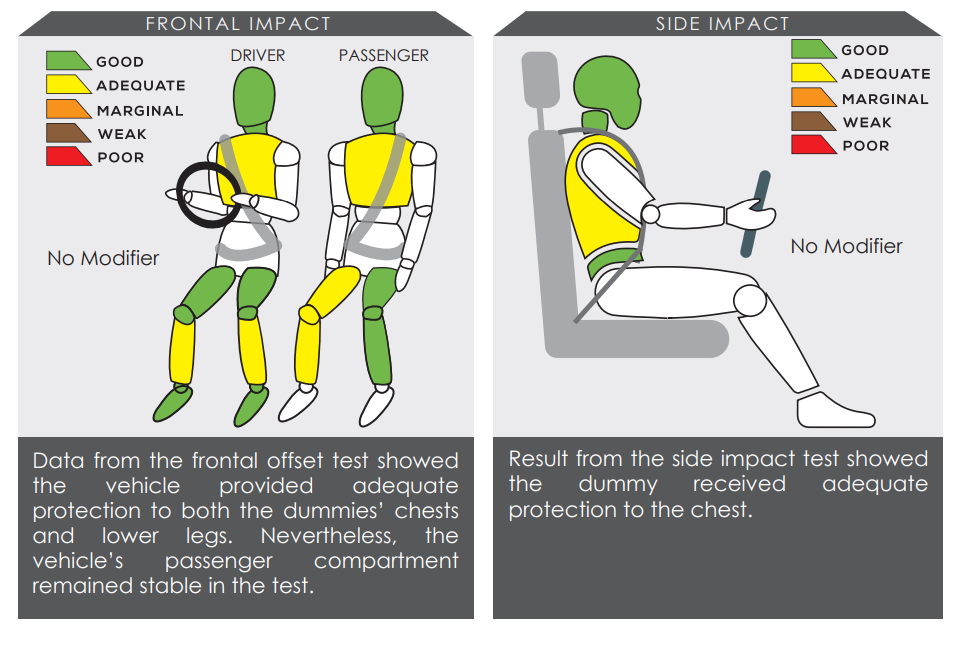 FRONTAL IMPACT

GOOD
ADEQUATE
MARGINAL
WEAK
POOR

DRIVER

PASSENGER

No Modifier

Data from the frontal offset test showed the vehicle provided adequate protection to both the dummies' chests and lower legs. Nevertheless, the vehicle's passenger compartment remained stable in the test.

SIDE IMPACT

GOOD
ADEQUATE
MARGINAL
WEAK
POOR

No Modifier

Result from the side impact test showed the dummy received adequate protection to the chest.