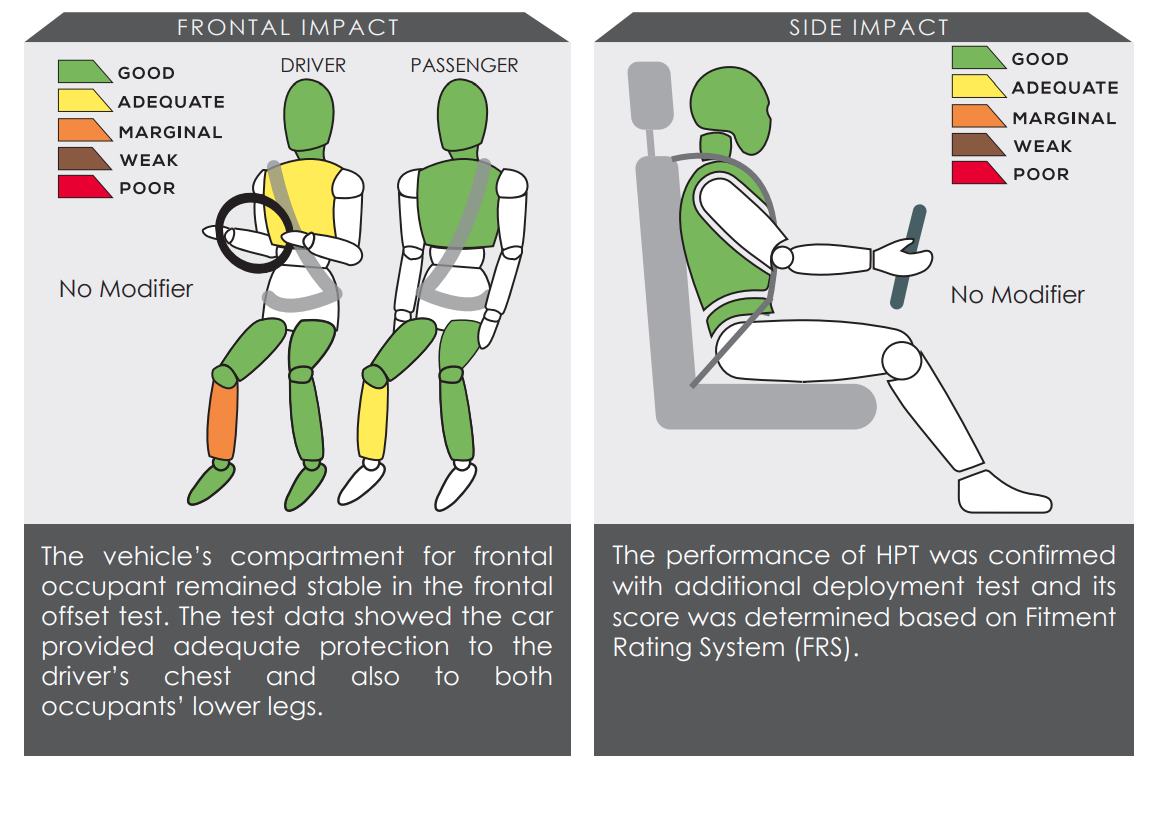 FRONTAL IMPACT

GOOD
ADEQUATE
MARGINAL
WEAK
POOR

DRIVER
PASSENGER

No Modifier

The vehicle's compartment for frontal occupant remained stable in the frontal offset test. The test data showed the car provided adequate protection to the driver's chest and also to both occupants' lower legs.

SIDE IMPACT

GOOD
ADEQUATE
MARGINAL
WEAK
POOR

No Modifier

The performance of HPT was confirmed with additional deployment test and its score was determined based on Fitment Rating System (FRS).