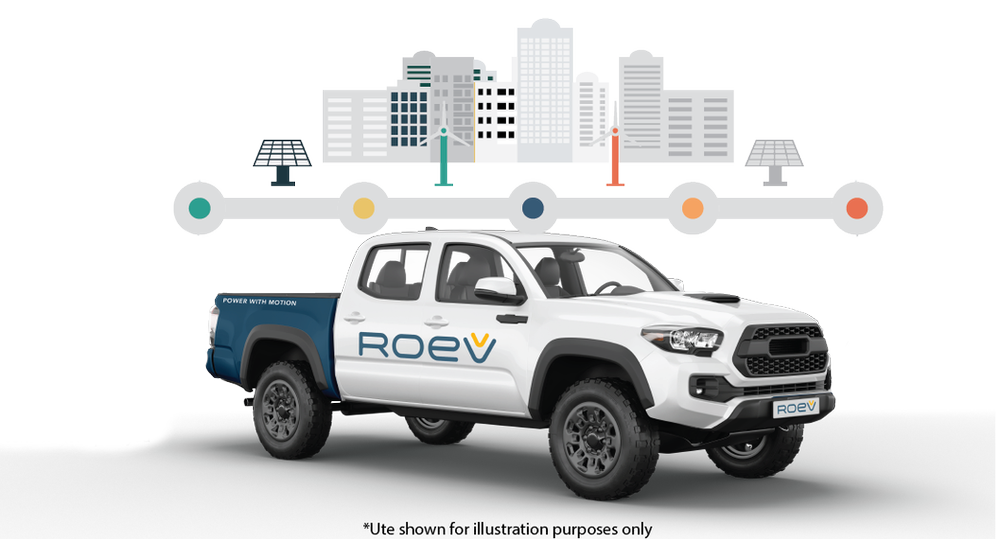 POWER WITH MOTION

ROEV

ROEV

*Ute shown for illustration purposes only