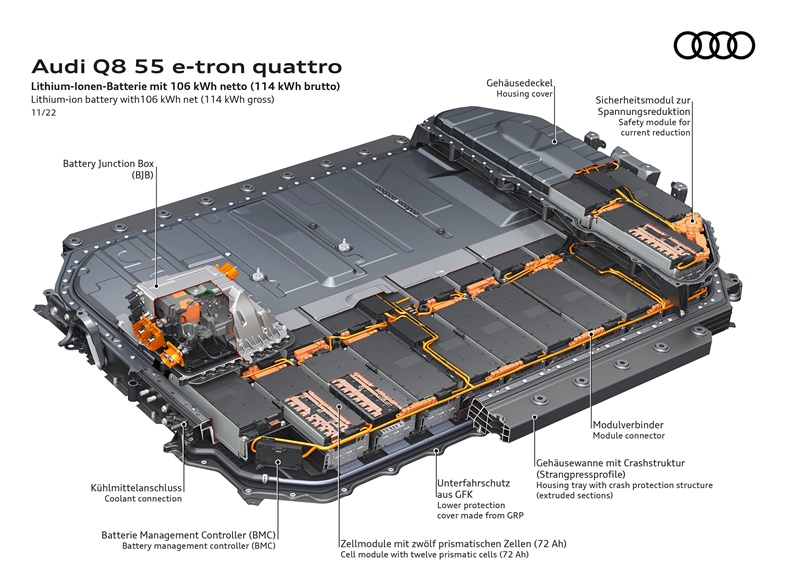 Audi Q8 55 e-tron quattro

Lithium-Ionen-Batterie mit 106 kWh netto (114 kWh brutto)
Lithium-ion battery with106 kWh net (114 kWh gross)
11/22

Gehäusedeckel
Housing cover

Sicherheitsmodul zur Spannungsreduktion
Safety module for current reduction

Battery Junction Box (BJB)

Modulverbinder
Module connector

Gehäusewanne mit Crashstruktur (Strangpressprofile)
Housing tray with crash protection structure (extruded sections)

Unterfahrschutz aus GFK
Lower protection cover made from GRP

Kühlmittelanschluss
Coolant connection

Batterie Management Controller (BMC)
Battery management controller (BMC)

Zellmodule mit zwölf prismatischen Zellen (72 Ah)
Cell module with twelve prismatic cells (72 Ah)