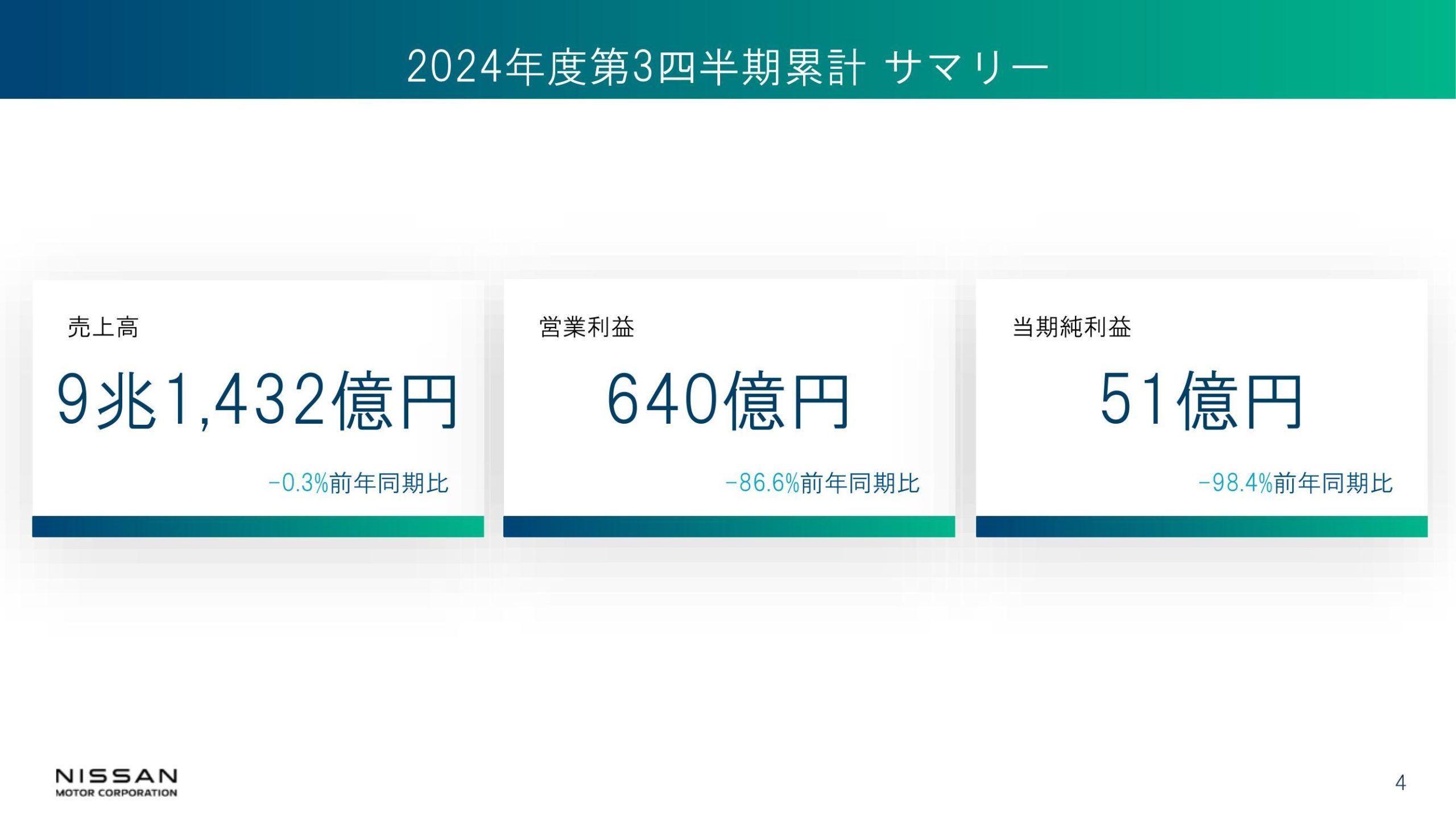 2024年度第3四半期累計 サマリー

売上高

9兆1,432億円

-0.3%前年同期比

営業利益

640億円

-86.6%前年同期比

当期純利益

51億円

-98.4%前年同期比

NISSAN
MOTOR CORPORATION

4