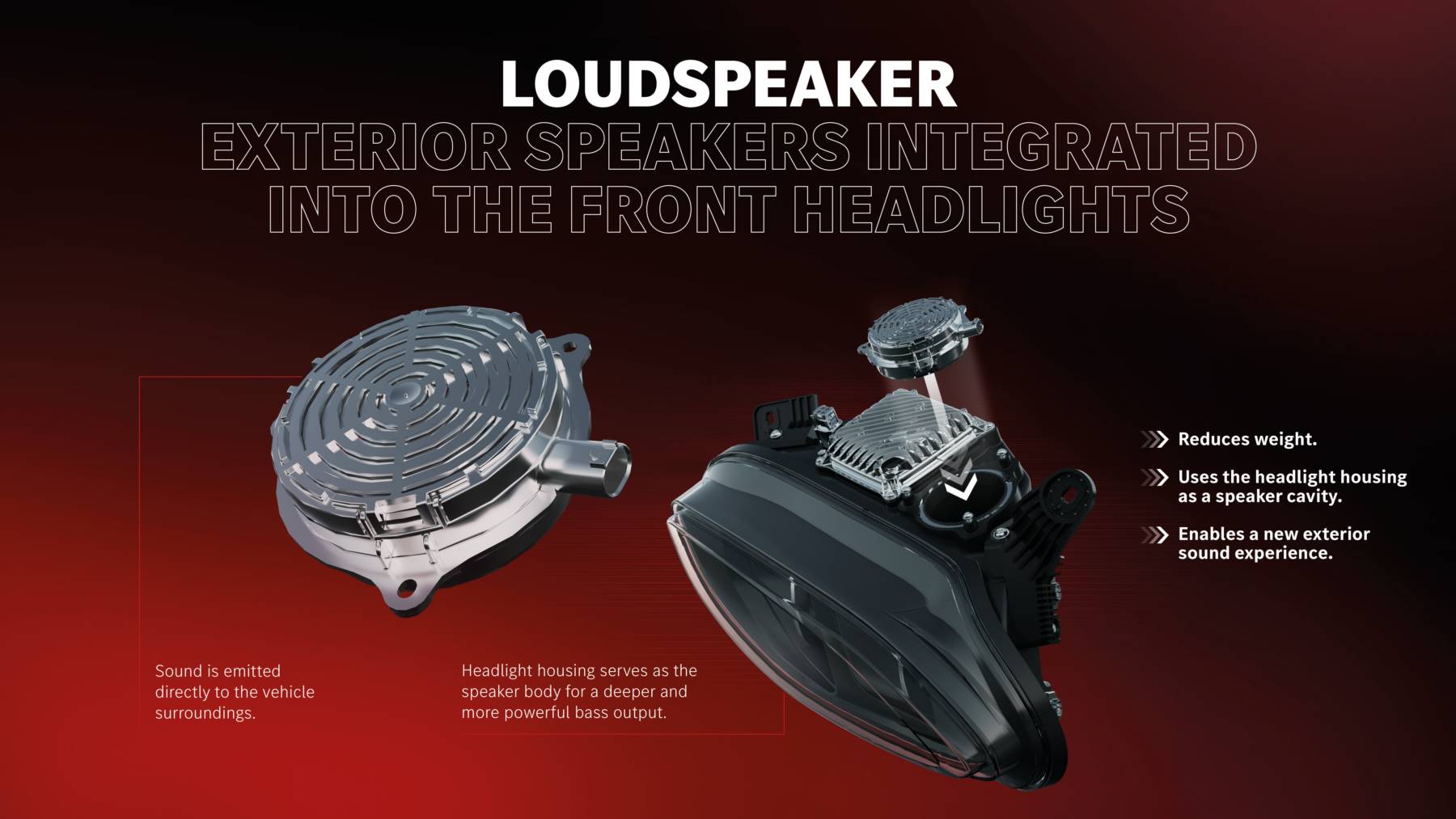 LOUDSPEAKER

EXTERIOR SPEAKERS INTEGRATED INTO THE FRONT HEADLIGHTS

Sound is emitted directly to the vehicle surroundings.

Headlight housing serves as the speaker body for a deeper and more powerful bass output.

Reduces weight.

Uses the headlight housing as a speaker cavity.

Enables a new exterior sound experience.