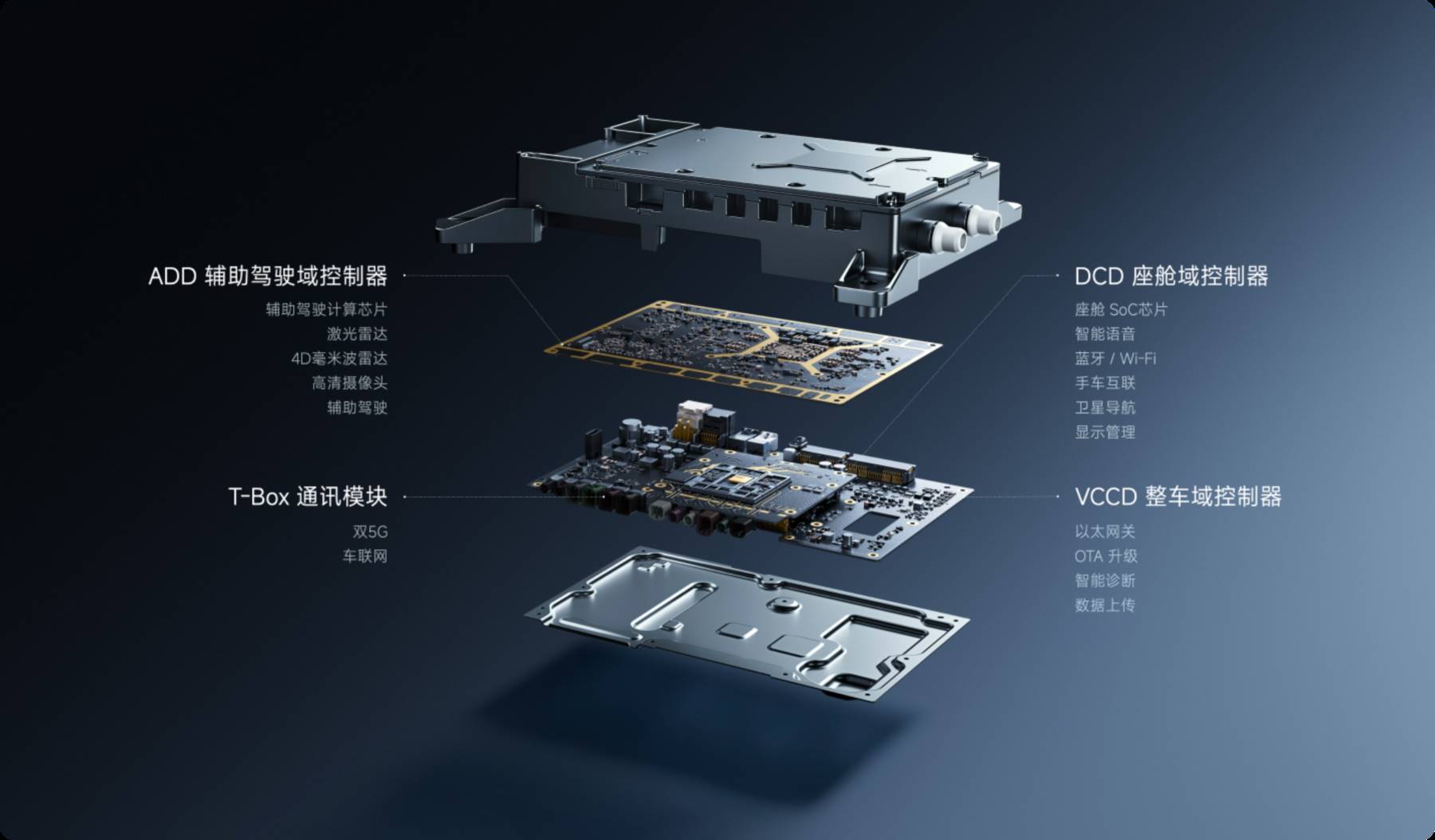 ADD 辅助驾驶域控制器

辅助驾驶计算芯片
激光雷达
4D毫米波雷达
高清摄像头
辅助驾驶

T-Box 通讯模块

双5G
车联网

DCD 座舱域控制器

座舱 SoC芯片
智能语音
蓝牙 / Wi-Fi
手车互联
卫星导航
显示管理

VCCD 整车域控制器

以太网关
OTA 升级
智能诊断
数据上传