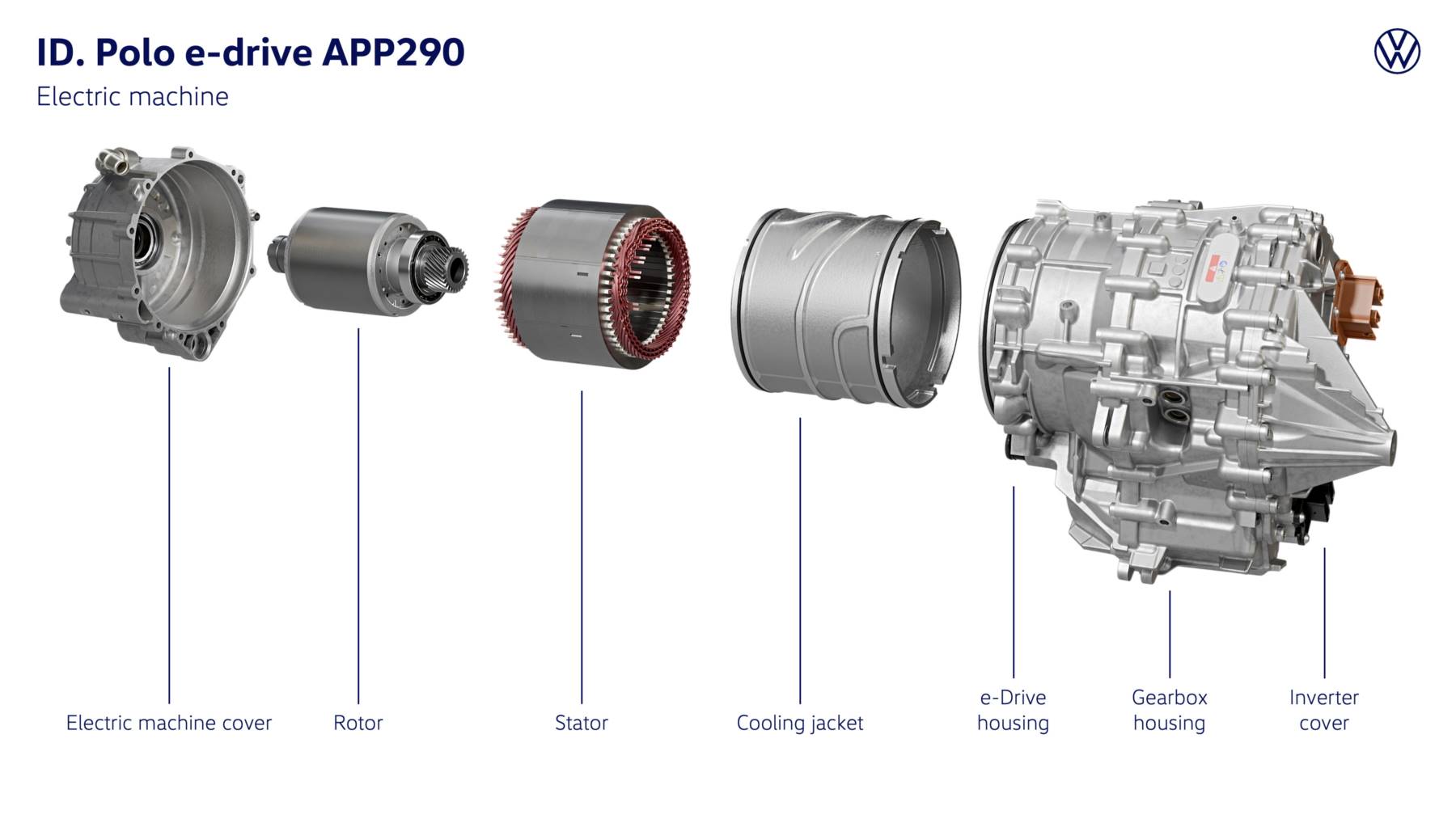 ID. Polo e-drive APP290

Electric machine

Electric machine cover

Rotor

Stator

Cooling jacket

e-Drive housing

Gearbox housing

Inverter cover